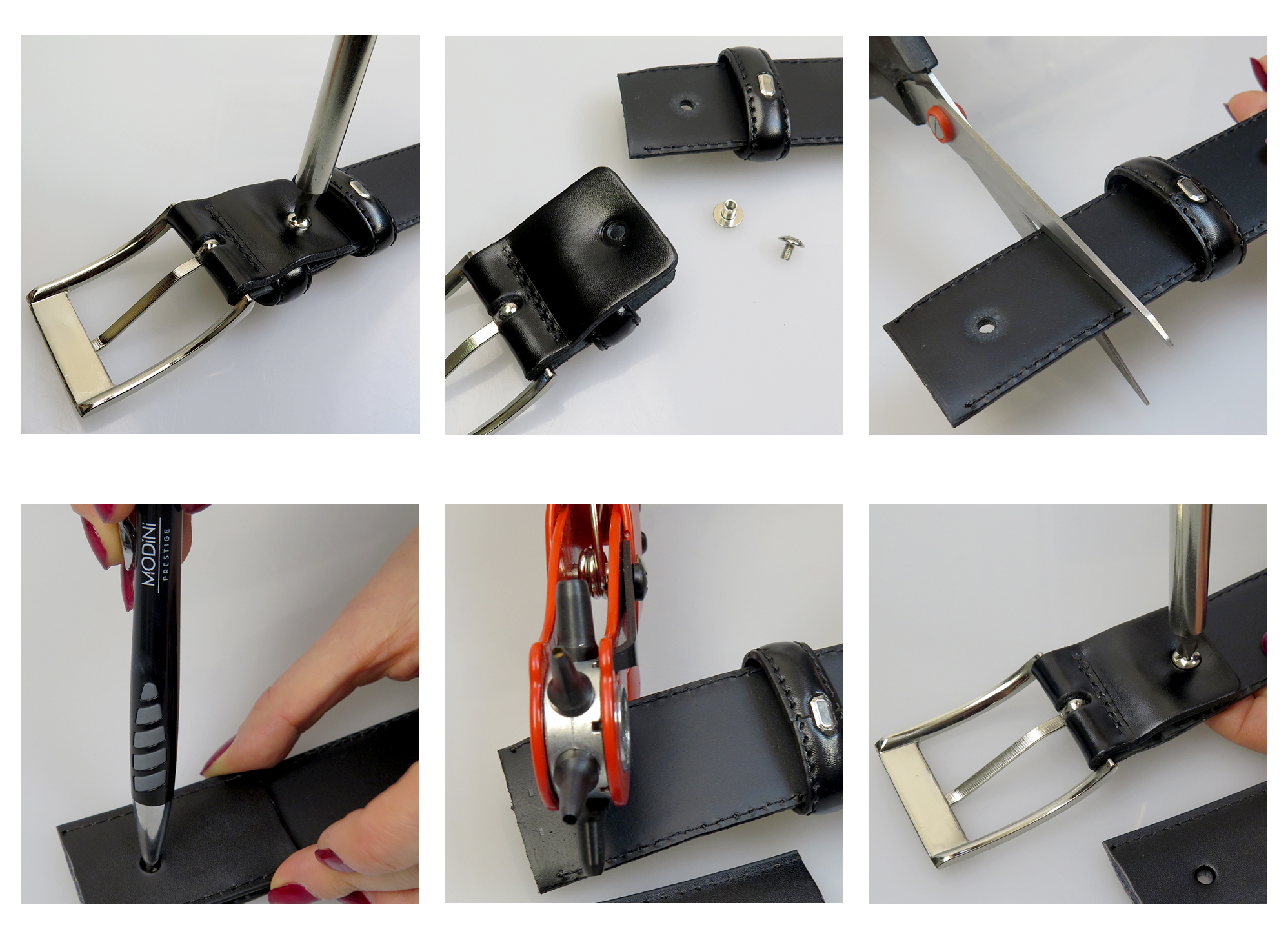 MODINI
PRESTIGE